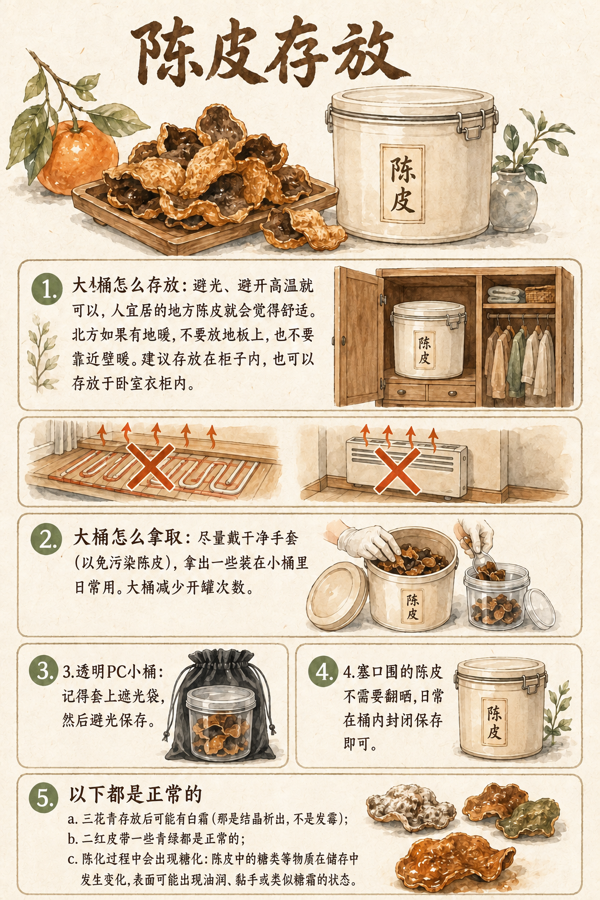 陈皮存放

陈皮

1. 大桶怎么存放：避光、避开高温就可以，人宜居的地方陈皮就会觉得舒适。北方如果有地暖，不要放地板上，也不要靠近壁暖。建议存放在柜子内，也可以存放于卧室衣柜内。

陈皮

2. 大桶怎么拿取：尽量戴干净手套（以免污染陈皮），拿出一些装在小桶里日常用。大桶减少开罐次数。

陈皮

3. 3.透明PC小桶：记得套上遮光袋，然后避光保存。

4. 4.塞口围的陈皮不需要翻晒，日常在桶内封闭保存即可。

陈皮

5. 以下都是正常的
a. 三花青存放后可能有白霜（那是结晶析出，不是发霉）；
b. 二红皮带一些青绿都是正常的；
c. 陈化过程中会出现糖化：陈皮中的糖类等物质在储存中发生变化，表面可能出现油润、黏手或类似糖霜的状态。